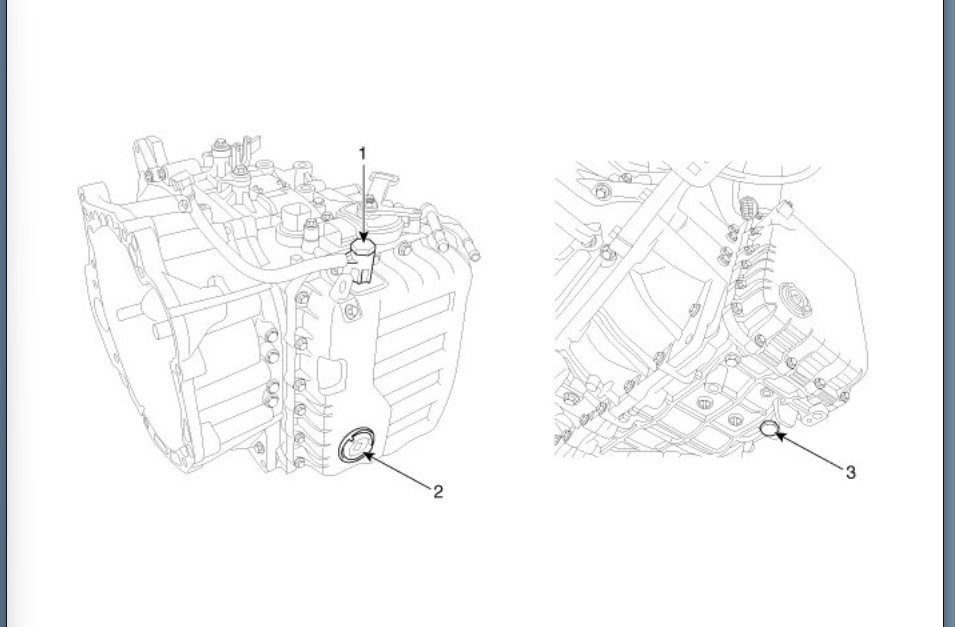 1

2

3