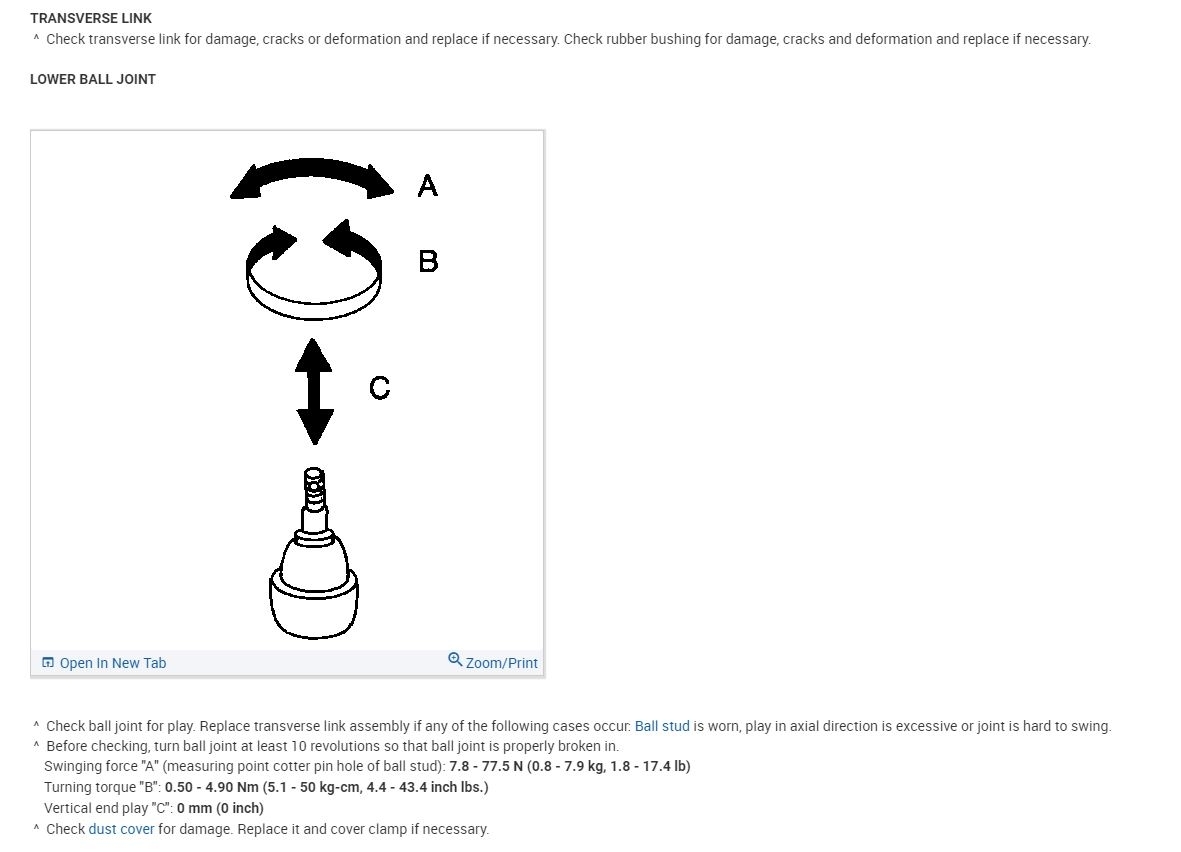 TRANSVERSE LINK

^ Check transverse link for damage, cracks or deformation and replace if necessary. Check rubber bushing for damage, cracks and deformation and replace if necessary.

LOWER BALL JOINT

A

B

C

Open In New Tab

Zoom/Print

^ Check ball joint for play. Replace transverse link assembly if any of the following cases occur: Ball stud is worn, play in axial direction is excessive or joint is hard to swing.

^ Before checking, turn ball joint at least 10 revolutions so that ball joint is properly broken in.

Swinging force "A" (measuring point cotter pin hole of ball stud): 7.8 - 77.5 N (0.8 - 7.9 kg, 1.8 - 17.4 lb)

Turning torque "B": 0.50 - 4.90 Nm (5.1 - 50 kg-cm, 4.4 - 43.4 inch lbs.)

Vertical end play "C": 0 mm (0 inch)

^ Check dust cover for damage. Replace it and cover clamp if necessary.