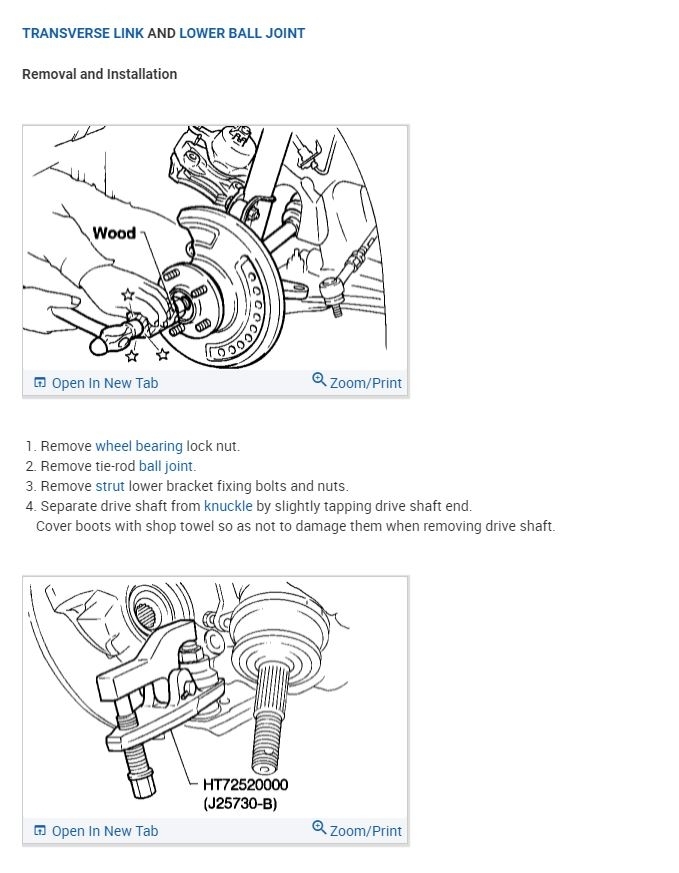 TRANSVERSE LINK AND LOWER BALL JOINT

Removal and Installation

Wood

Open In New Tab
Zoom/Print

1. Remove wheel bearing lock nut.
2. Remove tie-rod ball joint.
3. Remove strut lower bracket fixing bolts and nuts.
4. Separate drive shaft from knuckle by slightly tapping drive shaft end.
Cover boots with shop towel so as not to damage them when removing drive shaft.

HT72520000
(J25730-B)

Open In New Tab
Zoom/Print