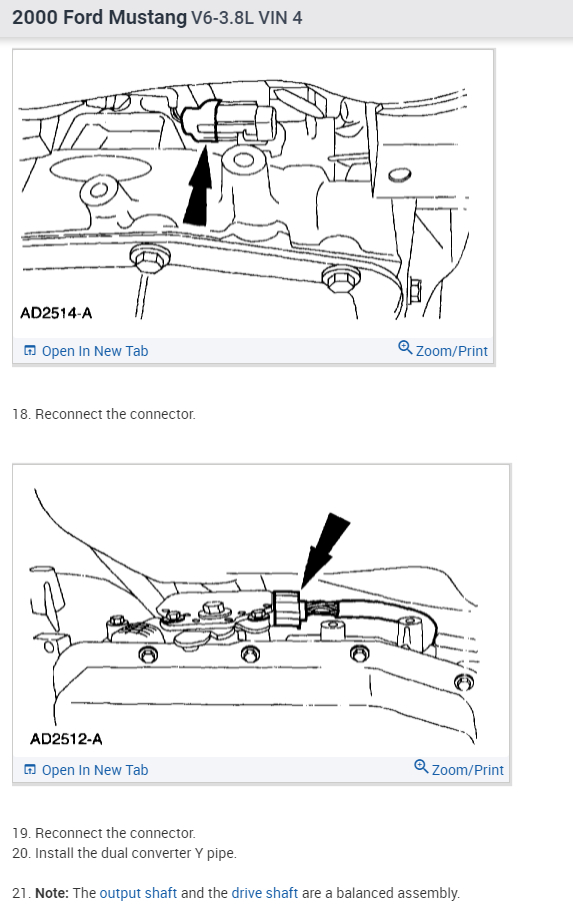 2000 Ford Mustang V6-3.8L VIN 4

AD2514-A

Open In New Tab

Zoom/Print

18. Reconnect the connector.

AD2512-A

Open In New Tab

Zoom/Print

19. Reconnect the connector.
20. Install the dual converter Y pipe.

21. Note: The output shaft and the drive shaft are a balanced assembly.