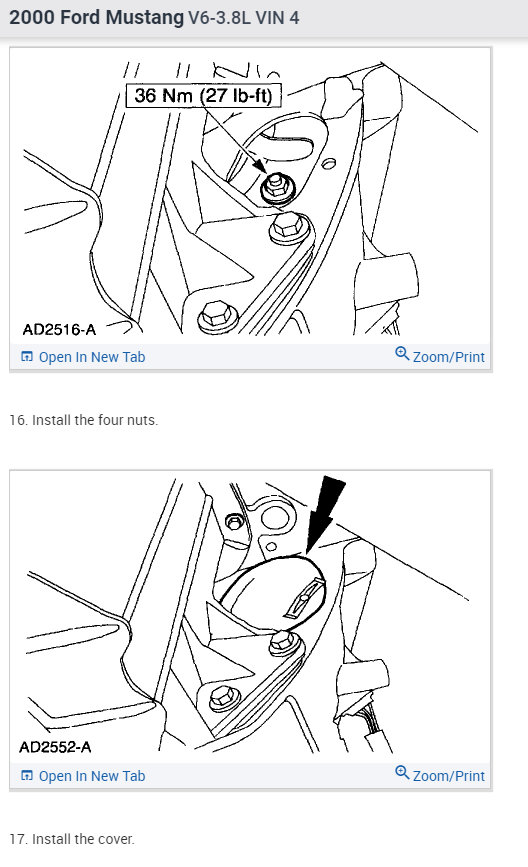 2000 Ford Mustang V6-3.8L VIN 4

36 Nm (27 lb-ft)

AD2516-A

Open In New Tab

Zoom/Print

16. Install the four nuts.

AD2552-A

Open In New Tab

Zoom/Print

17. Install the cover.