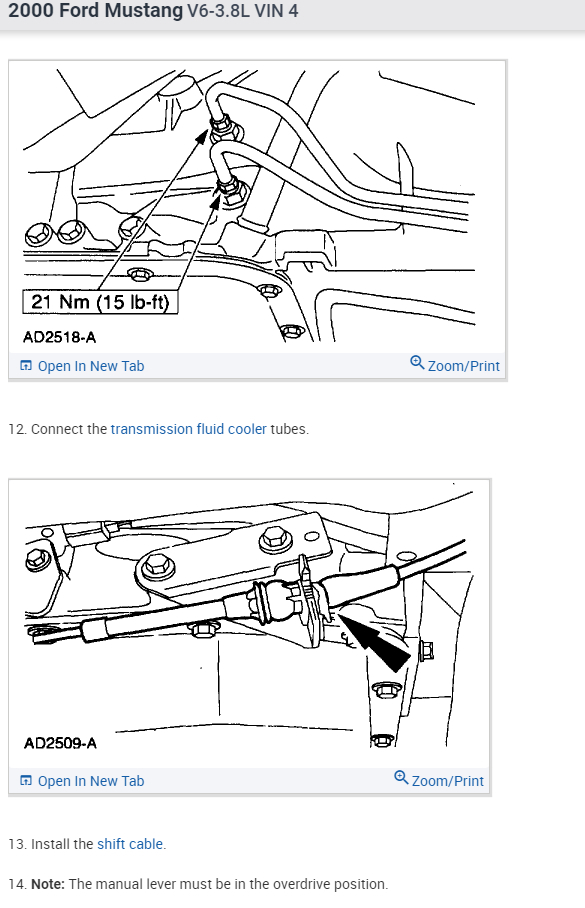 2000 Ford Mustang V6-3.8L VIN 4

21 Nm (15 lb-ft)

AD2518-A

Open In New Tab

Zoom/Print

12. Connect the transmission fluid cooler tubes.

AD2509-A

Open In New Tab

Zoom/Print

13. Install the shift cable.

14. Note: The manual lever must be in the overdrive position.