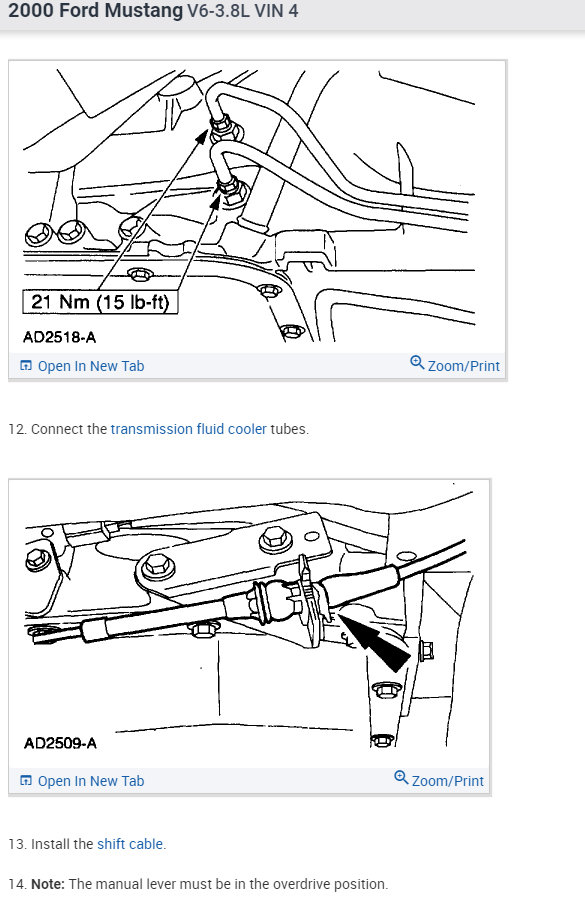 2000 Ford Mustang V6-3.8L VIN 4

21 Nm (15 lb-ft)

AD2518-A

Open In New Tab

Zoom/Print

12. Connect the transmission fluid cooler tubes.

AD2509-A

Open In New Tab

Zoom/Print

13. Install the shift cable.

14. Note: The manual lever must be in the overdrive position.