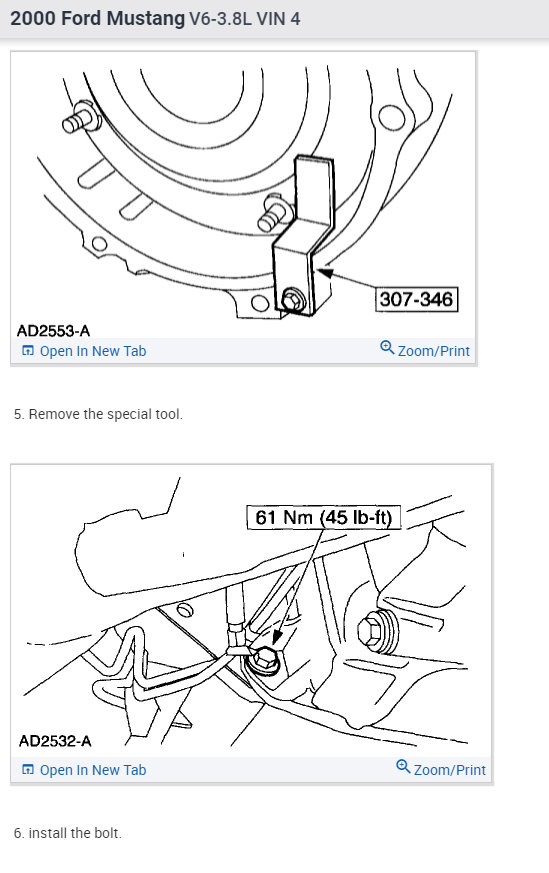 2000 Ford Mustang V6-3.8L VIN 4

307-346

AD2553-A

Open In New Tab

Zoom/Print

5. Remove the special tool.

61 Nm (45 lb-ft)

AD2532-A

Open In New Tab

Zoom/Print

6. install the bolt.