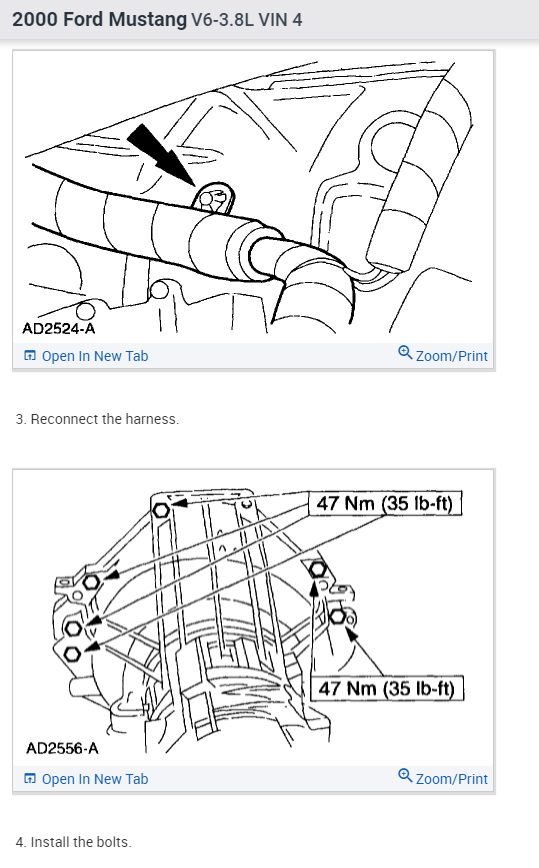 2000 Ford Mustang V6-3.8L VIN 4

AD2524-A

Open In New Tab

Zoom/Print

3. Reconnect the harness.

47 Nm (35 lb-ft)

47 Nm (35 lb-ft)

AD2556-A

Open In New Tab

Zoom/Print

4. Install the bolts.