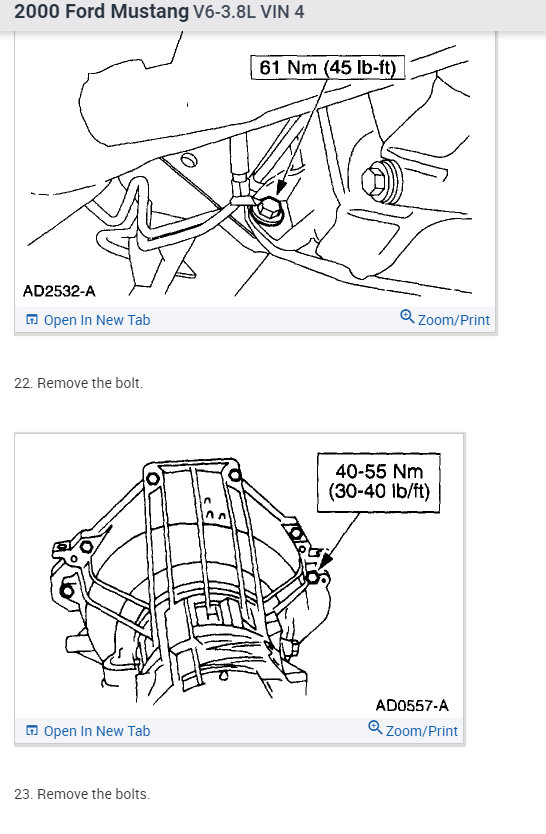 2000 Ford Mustang V6-3.8L VIN 4

61 Nm (45 lb-ft)

AD2532-A

Open In New Tab

Zoom/Print

22. Remove the bolt.

40-55 Nm
(30-40 lb/ft)

AD0557-A

Open In New Tab

Zoom/Print

23. Remove the bolts.