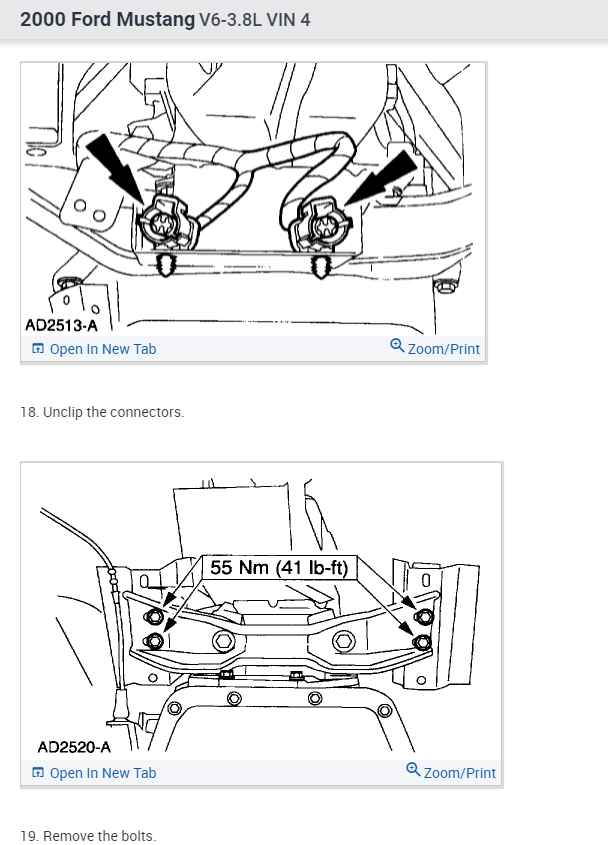 2000 Ford Mustang V6-3.8L VIN 4

AD2513-A

Open In New Tab

Zoom/Print

18. Unclip the connectors.

55 Nm (41 lb-ft)

AD2520-A

Open In New Tab

Zoom/Print

19. Remove the bolts.