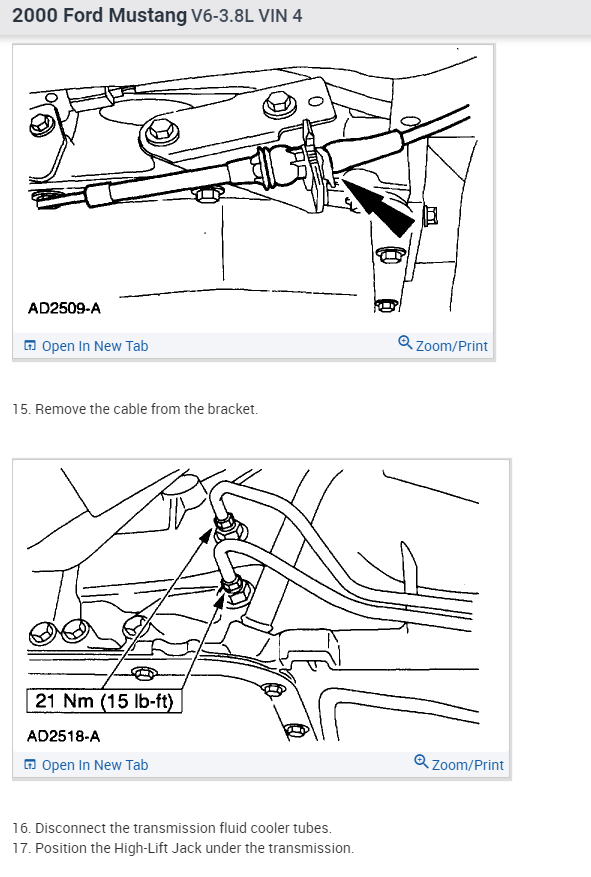 2000 Ford Mustang V6-3.8L VIN 4

AD2509-A

Open In New Tab

Zoom/Print

15. Remove the cable from the bracket.

21 Nm (15 lb-ft)

AD2518-A

Open In New Tab

Zoom/Print

16. Disconnect the transmission fluid cooler tubes.
17. Position the High-Lift Jack under the transmission.