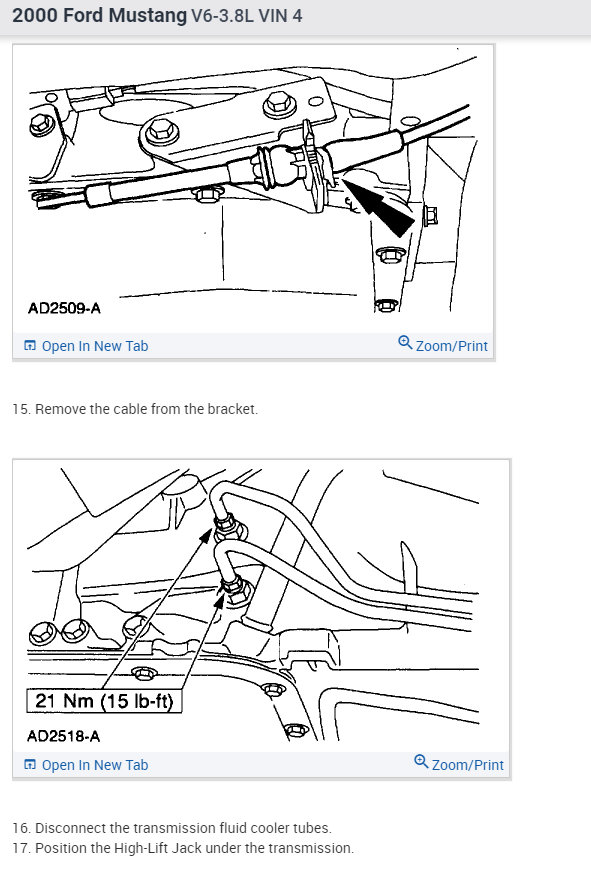 2000 Ford Mustang V6-3.8L VIN 4

AD2509-A

Open In New Tab

Zoom/Print

15. Remove the cable from the bracket.

21 Nm (15 lb-ft)

AD2518-A

Open In New Tab

Zoom/Print

16. Disconnect the transmission fluid cooler tubes.
17. Position the High-Lift Jack under the transmission.