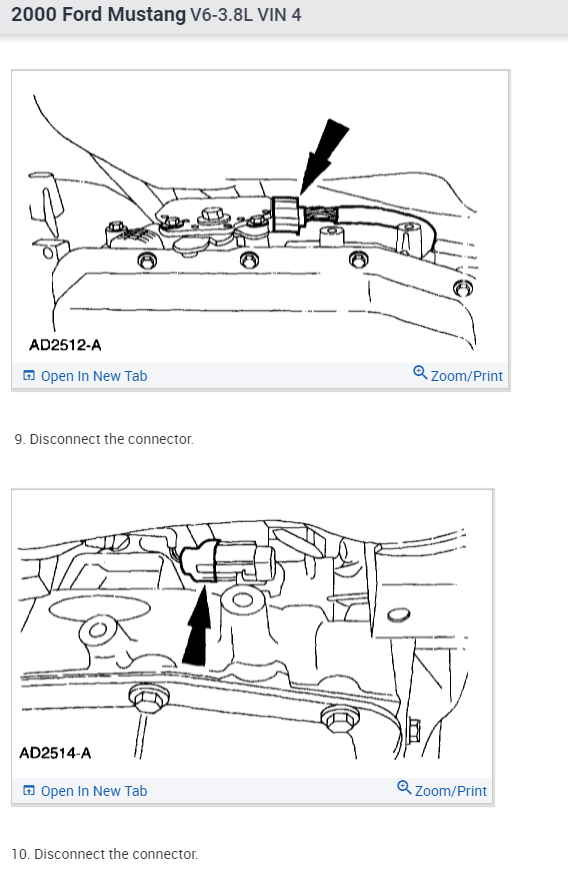 2000 Ford Mustang V6-3.8L VIN 4

AD2512-A

Open In New Tab

Zoom/Print

9. Disconnect the connector.

AD2514-A

Open In New Tab

Zoom/Print

10. Disconnect the connector.