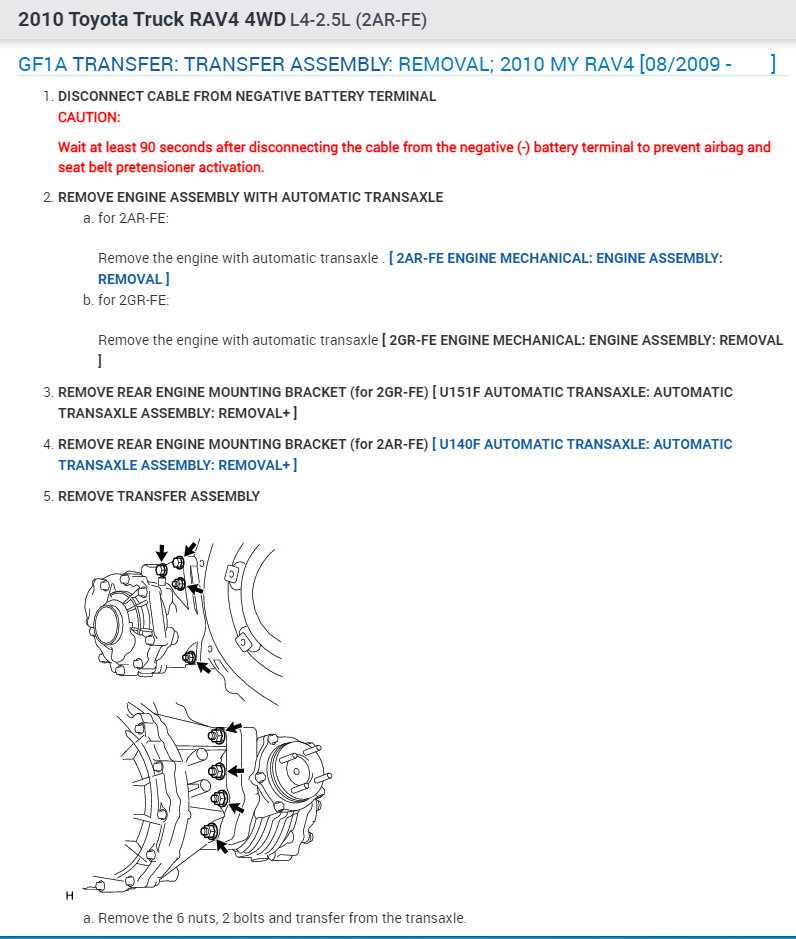 2010 Toyota Truck RAV4 4WD L4-2.5L (2AR-FE)

GF1A TRANSFER: TRANSFER ASSEMBLY: REMOVAL; 2010 MY RAV4 [08/2009 - ]

1. DISCONNECT CABLE FROM NEGATIVE BATTERY TERMINAL

CAUTION:

Wait at least 90 seconds after disconnecting the cable from the negative (-) battery terminal to prevent airbag and seat belt pretensioner activation.

2. REMOVE ENGINE ASSEMBLY WITH AUTOMATIC TRANSAXLE

a. for 2AR-FE:

Remove the engine with automatic transaxle . [ 2AR-FE ENGINE MECHANICAL: ENGINE ASSEMBLY: REMOVAL ]

b. for 2GR-FE:

Remove the engine with automatic transaxle [ 2GR-FE ENGINE MECHANICAL: ENGINE ASSEMBLY: REMOVAL ]

3. REMOVE REAR ENGINE MOUNTING BRACKET (for 2GR-FE) [ U151F AUTOMATIC TRANSAXLE: AUTOMATIC TRANSAXLE ASSEMBLY: REMOVAL+ ]

4. REMOVE REAR ENGINE MOUNTING BRACKET (for 2AR-FE) [ U140F AUTOMATIC TRANSAXLE: AUTOMATIC TRANSAXLE ASSEMBLY: REMOVAL+ ]

5. REMOVE TRANSFER ASSEMBLY

H

a. Remove the 6 nuts, 2 bolts and transfer from the transaxle.