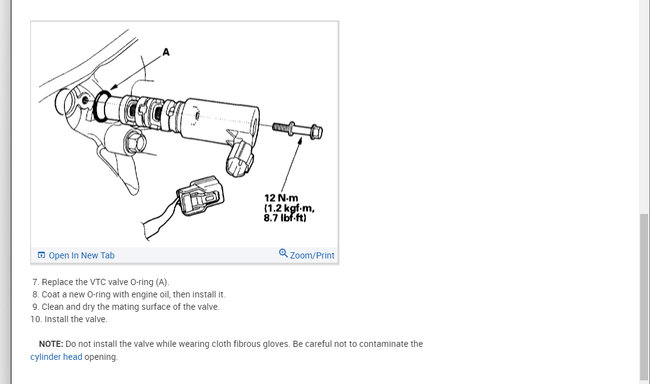 A

12 N·m
(1.2 kgf·m,
8.7 lbf·ft)

Open In New Tab

Zoom/Print

7. Replace the VTC valve O-ring (A).
8. Coat a new O-ring with engine oil, then install it.
9. Clean and dry the mating surface of the valve.
10. Install the valve.

NOTE: Do not install the valve while wearing cloth fibrous gloves. Be careful not to contaminate the cylinder head opening.