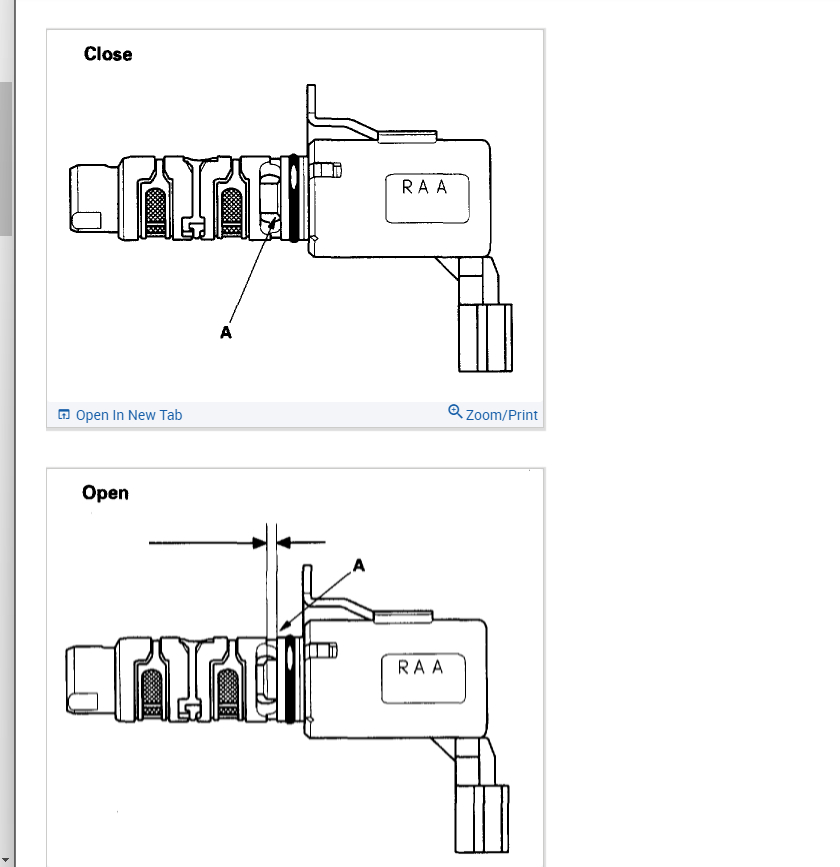 Close

RAA

A

Open In New Tab

Zoom/Print

Open

A

RAA