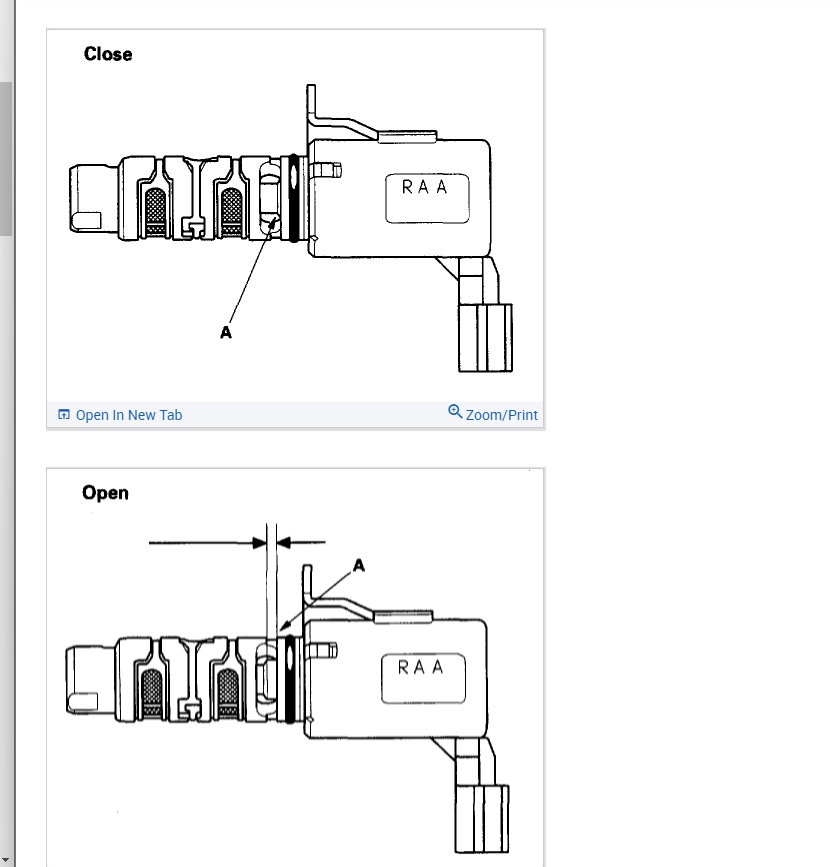 Close

RAA

A

Open In New Tab

Zoom/Print

Open

A

RAA