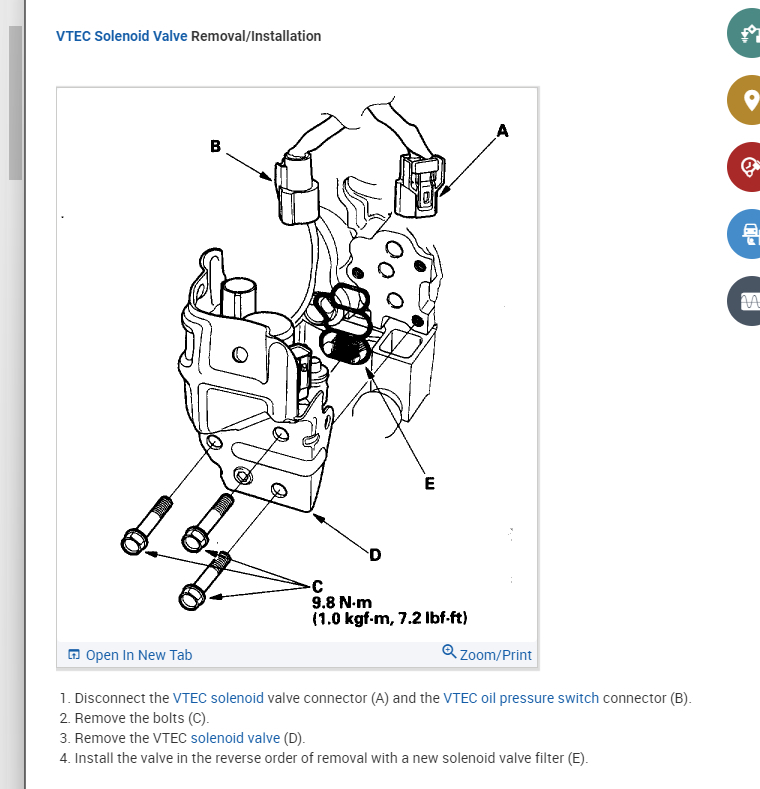 VTEC Solenoid Valve Removal/Installation

B

A

E

D

C
9.8 N·m
(1.0 kgf·m, 7.2 lbf·ft)

Open In New Tab

Zoom/Print

1. Disconnect the VTEC solenoid valve connector (A) and the VTEC oil pressure switch connector (B).
2. Remove the bolts (C).
3. Remove the VTEC solenoid valve (D).
4. Install the valve in the reverse order of removal with a new solenoid valve filter (E).