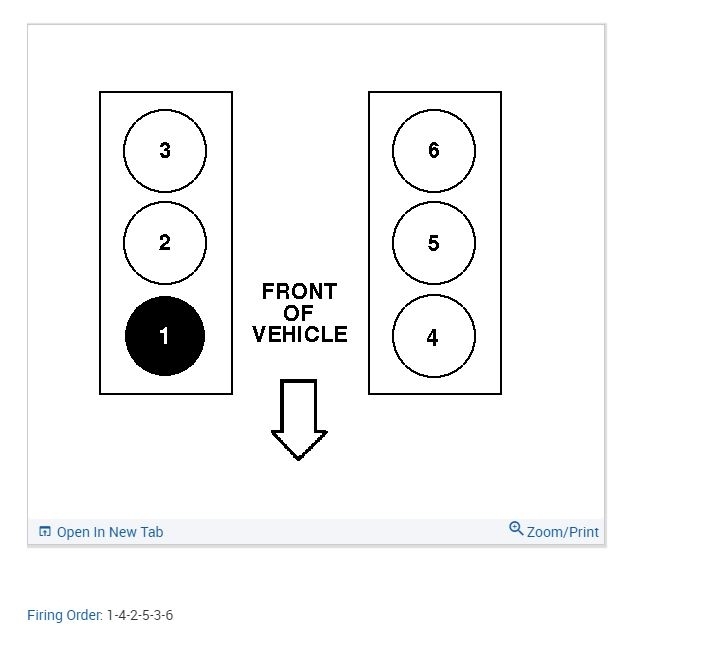 3
2
1

FRONT OF VEHICLE

6
5
4

Open In New Tab
Zoom/Print

Firing Order: 1-4-2-5-3-6