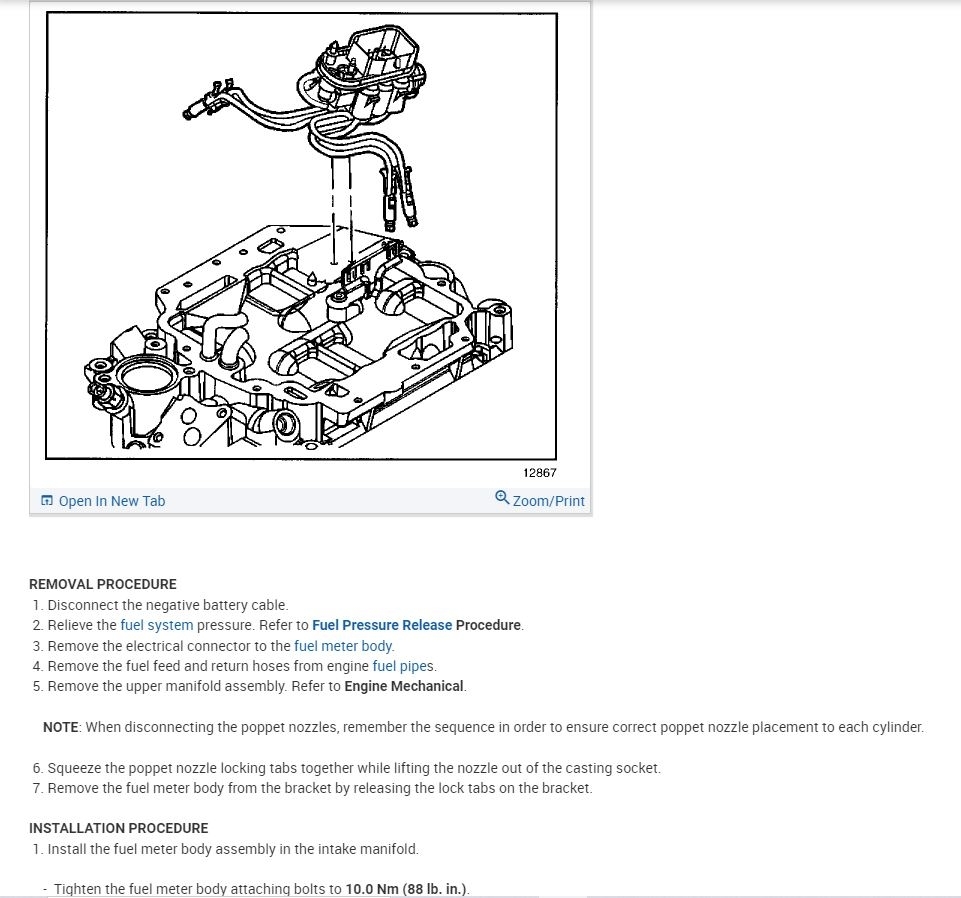 12867

Open In New Tab

Zoom/Print

REMOVAL PROCEDURE

1. Disconnect the negative battery cable.
2. Relieve the fuel system pressure. Refer to Fuel Pressure Release Procedure.
3. Remove the electrical connector to the fuel meter body.
4. Remove the fuel feed and return hoses from engine fuel pipes.
5. Remove the upper manifold assembly. Refer to Engine Mechanical.

NOTE: When disconnecting the poppet nozzles, remember the sequence in order to ensure correct poppet nozzle placement to each cylinder.

6. Squeeze the poppet nozzle locking tabs together while lifting the nozzle out of the casting socket.
7. Remove the fuel meter body from the bracket by releasing the lock tabs on the bracket.

INSTALLATION PROCEDURE

1. Install the fuel meter body assembly in the intake manifold.

- Tighten the fuel meter body attaching bolts to 10.0 Nm (88 lb. in.).