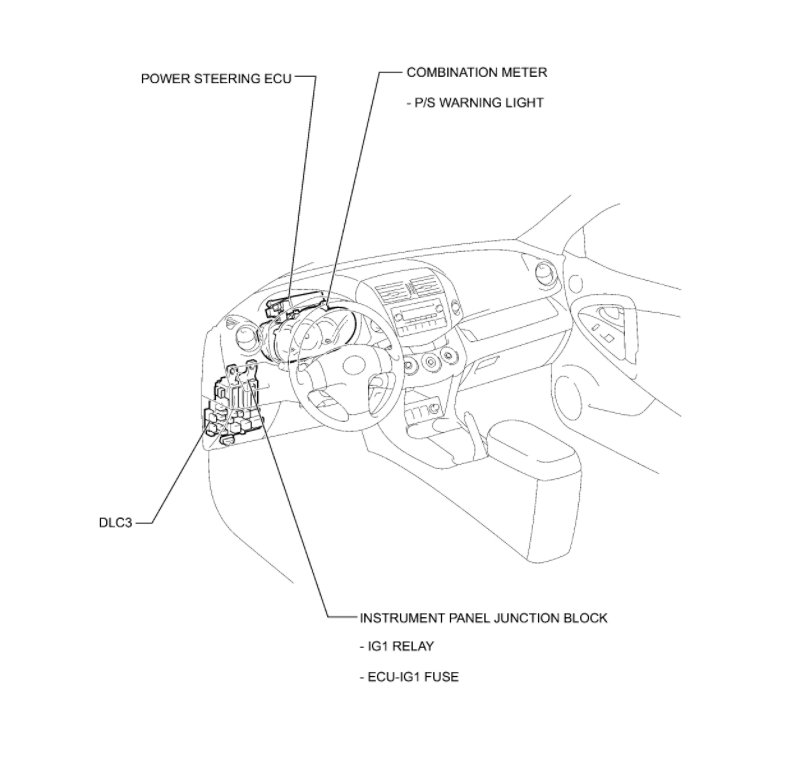 POWER STEERING ECU

COMBINATION METER

- P/S WARNING LIGHT

DLC3

INSTRUMENT PANEL JUNCTION BLOCK

- IG1 RELAY

- ECU-IG1 FUSE