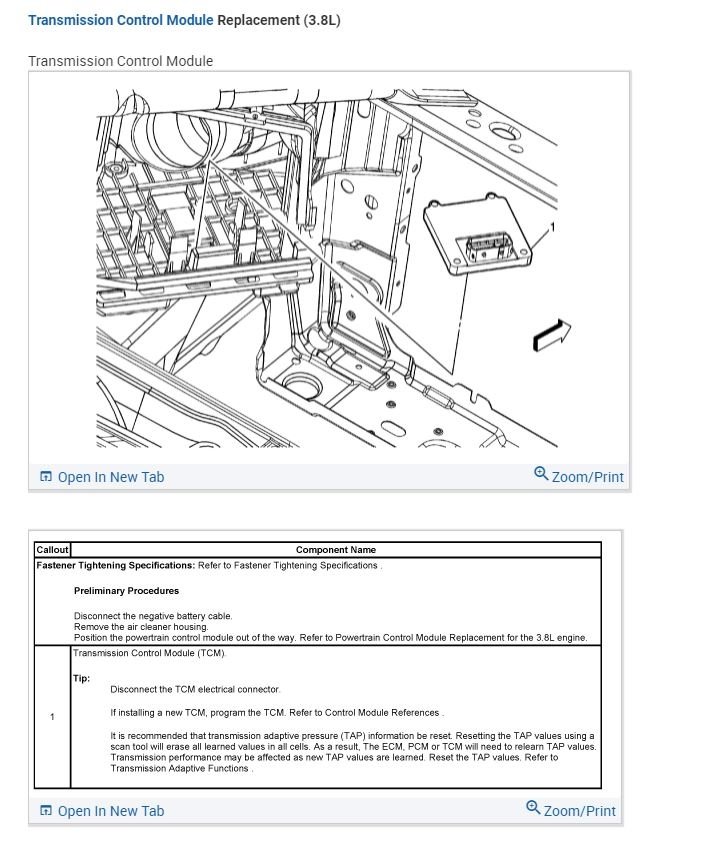 Transmission Control Module Replacement (3.8L)

Transmission Control Module

1

Open In New Tab

Zoom/Print

| Callout | Component Name |
|---|---|
| Fastener Tightening Specifications: Refer to Fastener Tightening Specifications . Preliminary Procedures Disconnect the negative battery cable. Remove the air cleaner housing. Position the powertrain control module out of the way. Refer to Powertrain Control Module Replacement for the 3.8L engine. | |
| 1 | Transmission Control Module (TCM). Tip: Disconnect the TCM electrical connector. If installing a new TCM, program the TCM. Refer to Control Module References . It is recommended that transmission adaptive pressure (TAP) information be reset. Resetting the TAP values using a scan tool will erase all learned values in all cells. As a result, The ECM, PCM or TCM will need to relearn TAP values. Transmission performance may be affected as new TAP values are learned. Reset the TAP values. Refer to Transmission Adaptive Functions . |

Open In New Tab

Zoom/Print