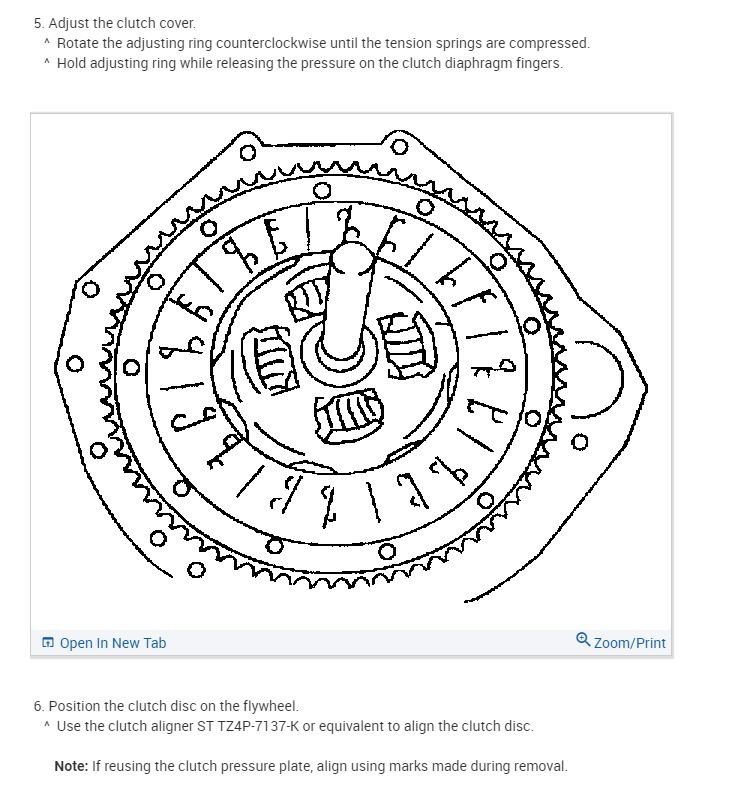 5. Adjust the clutch cover.
^ Rotate the adjusting ring counterclockwise until the tension springs are compressed.
^ Hold adjusting ring while releasing the pressure on the clutch diaphragm fingers.

Open In New Tab
Zoom/Print

6. Position the clutch disc on the flywheel.
^ Use the clutch aligner ST TZ4P-7137-K or equivalent to align the clutch disc.

Note: If reusing the clutch pressure plate, align using marks made during removal.