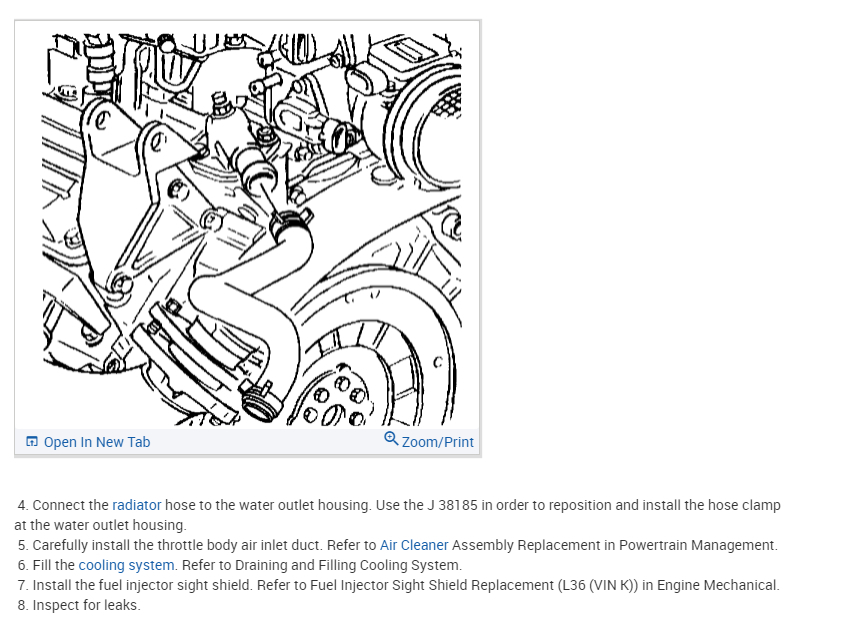 Open In New Tab
Zoom/Print

4. Connect the radiator hose to the water outlet housing. Use the J 38185 in order to reposition and install the hose clamp at the water outlet housing.
5. Carefully install the throttle body air inlet duct. Refer to Air Cleaner Assembly Replacement in Powertrain Management.
6. Fill the cooling system. Refer to Draining and Filling Cooling System.
7. Install the fuel injector sight shield. Refer to Fuel Injector Sight Shield Replacement (L36 (VIN K)) in Engine Mechanical.
8. Inspect for leaks.