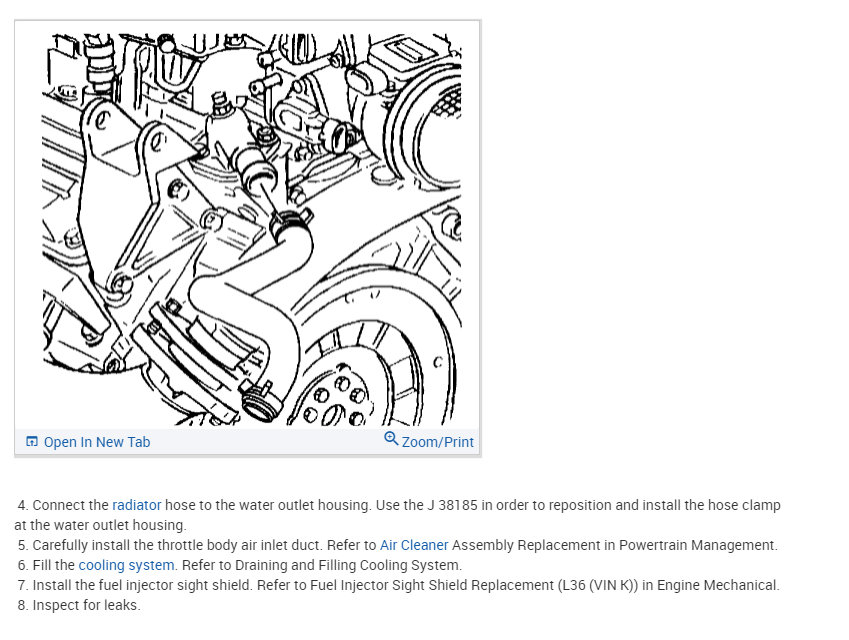 Open In New Tab
Zoom/Print

4. Connect the radiator hose to the water outlet housing. Use the J 38185 in order to reposition and install the hose clamp at the water outlet housing.
5. Carefully install the throttle body air inlet duct. Refer to Air Cleaner Assembly Replacement in Powertrain Management.
6. Fill the cooling system. Refer to Draining and Filling Cooling System.
7. Install the fuel injector sight shield. Refer to Fuel Injector Sight Shield Replacement (L36 (VIN K)) in Engine Mechanical.
8. Inspect for leaks.