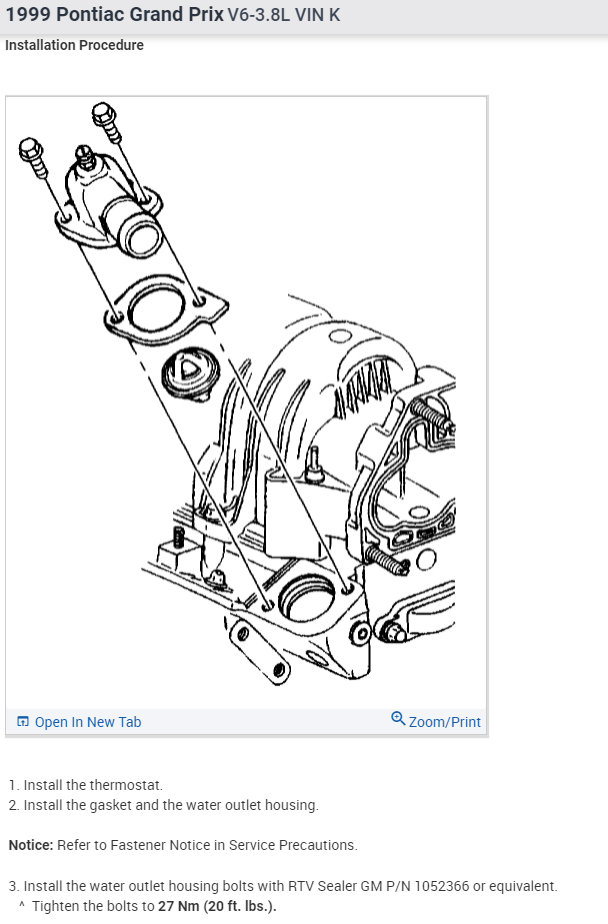 1999 Pontiac Grand Prix V6-3.8L VIN K

Installation Procedure

Open In New Tab

Zoom/Print

1. Install the thermostat.
2. Install the gasket and the water outlet housing.

Notice: Refer to Fastener Notice in Service Precautions.

3. Install the water outlet housing bolts with RTV Sealer GM P/N 1052366 or equivalent.
^ Tighten the bolts to 27 Nm (20 ft. lbs.).