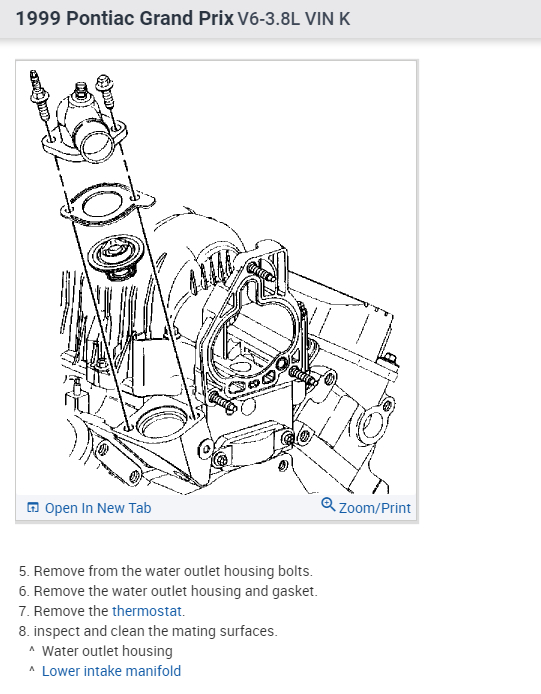 1999 Pontiac Grand Prix V6-3.8L VIN K

Open In New Tab

Zoom/Print

5. Remove from the water outlet housing bolts.
6. Remove the water outlet housing and gasket.
7. Remove the thermostat.
8. inspect and clean the mating surfaces.
^ Water outlet housing
^ Lower intake manifold