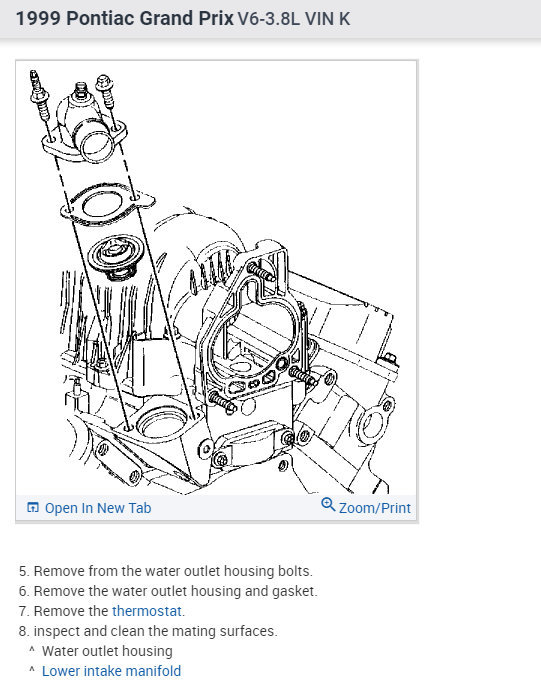 1999 Pontiac Grand Prix V6-3.8L VIN K

Open In New Tab

Zoom/Print

5. Remove from the water outlet housing bolts.
6. Remove the water outlet housing and gasket.
7. Remove the thermostat.
8. inspect and clean the mating surfaces.
^ Water outlet housing
^ Lower intake manifold