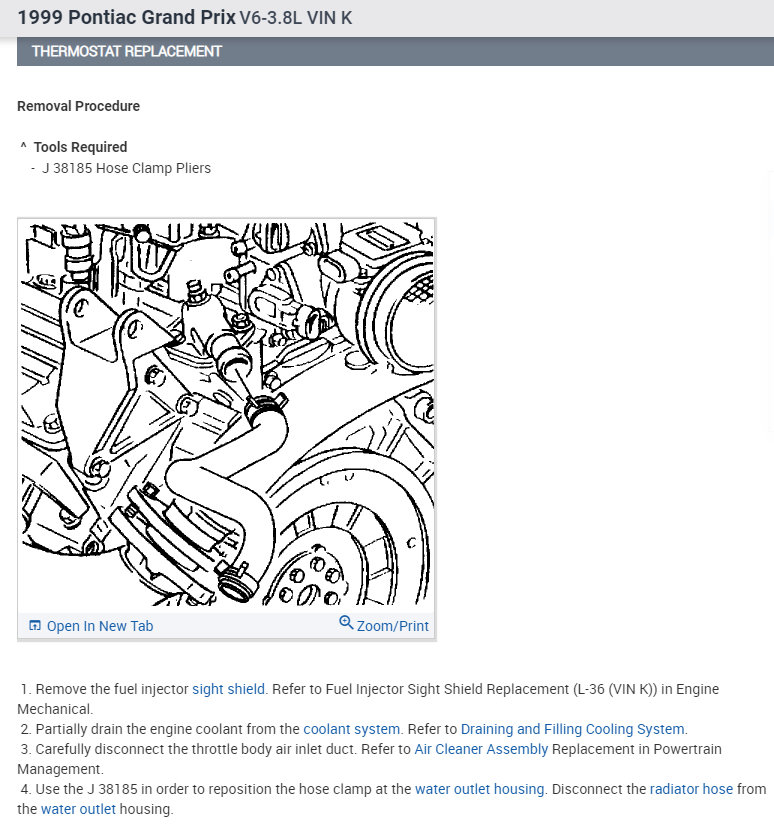 1999 Pontiac Grand Prix V6-3.8L VIN K

THERMOSTAT REPLACEMENT

Removal Procedure

^ Tools Required
- J 38185 Hose Clamp Pliers

Open In New Tab
Zoom/Print

1. Remove the fuel injector sight shield. Refer to Fuel Injector Sight Shield Replacement (L-36 (VIN K)) in Engine Mechanical.
2. Partially drain the engine coolant from the coolant system. Refer to Draining and Filling Cooling System.
3. Carefully disconnect the throttle body air inlet duct. Refer to Air Cleaner Assembly Replacement in Powertrain Management.
4. Use the J 38185 in order to reposition the hose clamp at the water outlet housing. Disconnect the radiator hose from the water outlet housing.