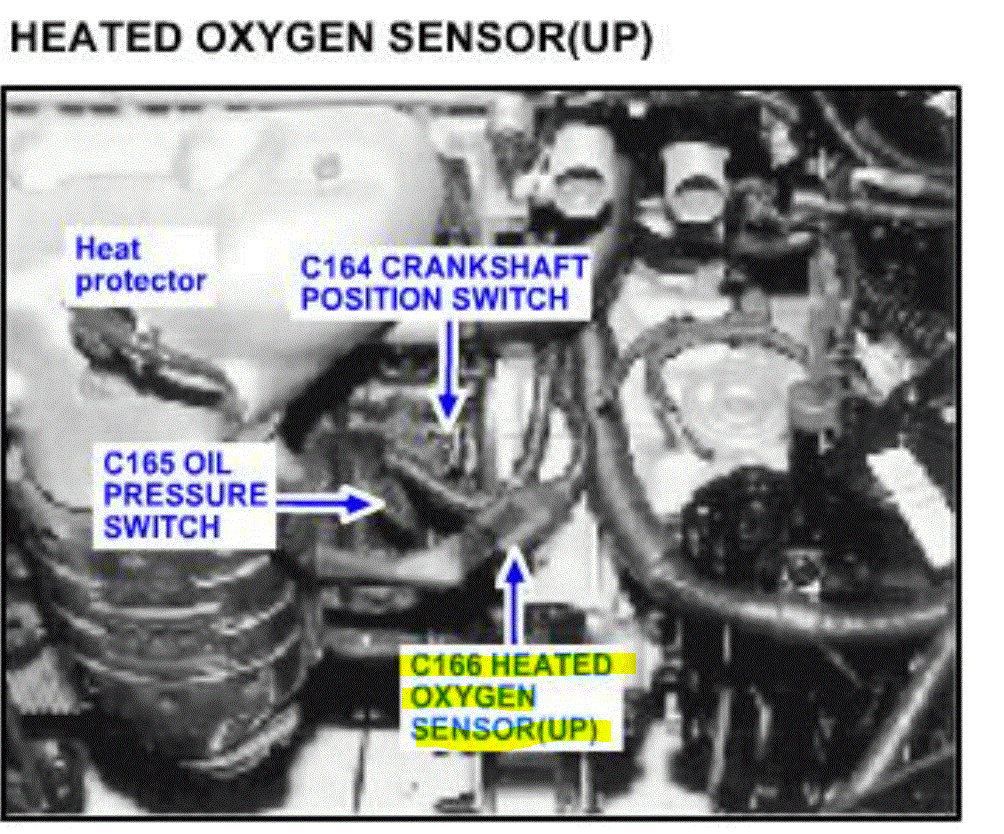 HEATED OXYGEN SENSOR(UP)

Heat protector

C164 CRANKSHAFT POSITION SWITCH

C165 OIL PRESSURE SWITCH

C166 HEATED OXYGEN SENSOR(UP)