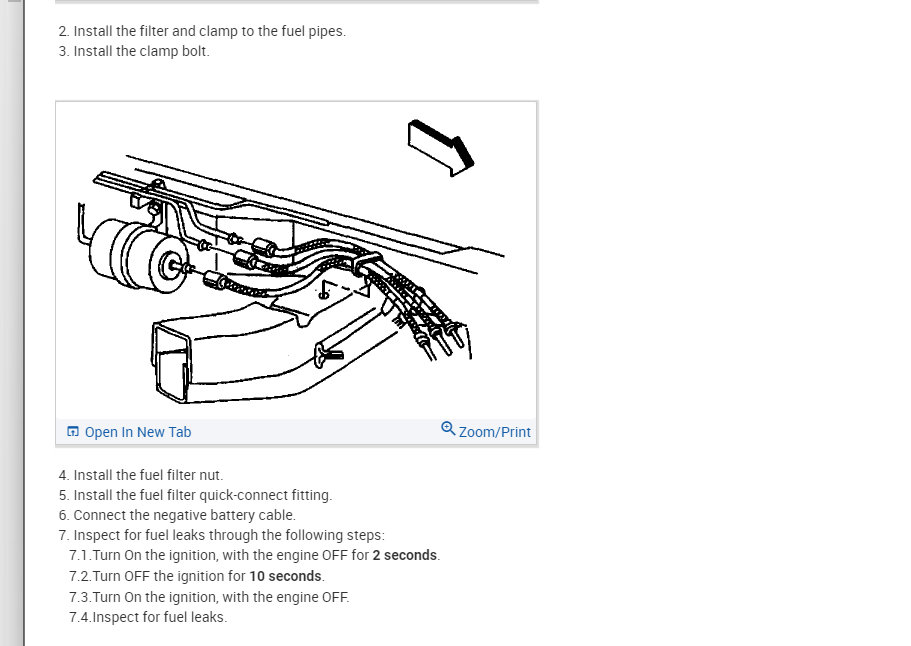 2. Install the filter and clamp to the fuel pipes.
3. Install the clamp bolt.

Open In New Tab
Zoom/Print

4. Install the fuel filter nut.
5. Install the fuel filter quick-connect fitting.
6. Connect the negative battery cable.
7. Inspect for fuel leaks through the following steps:
7.1.Turn On the ignition, with the engine OFF for 2 seconds.
7.2.Turn OFF the ignition for 10 seconds.
7.3.Turn On the ignition, with the engine OFF.
7.4.Inspect for fuel leaks.