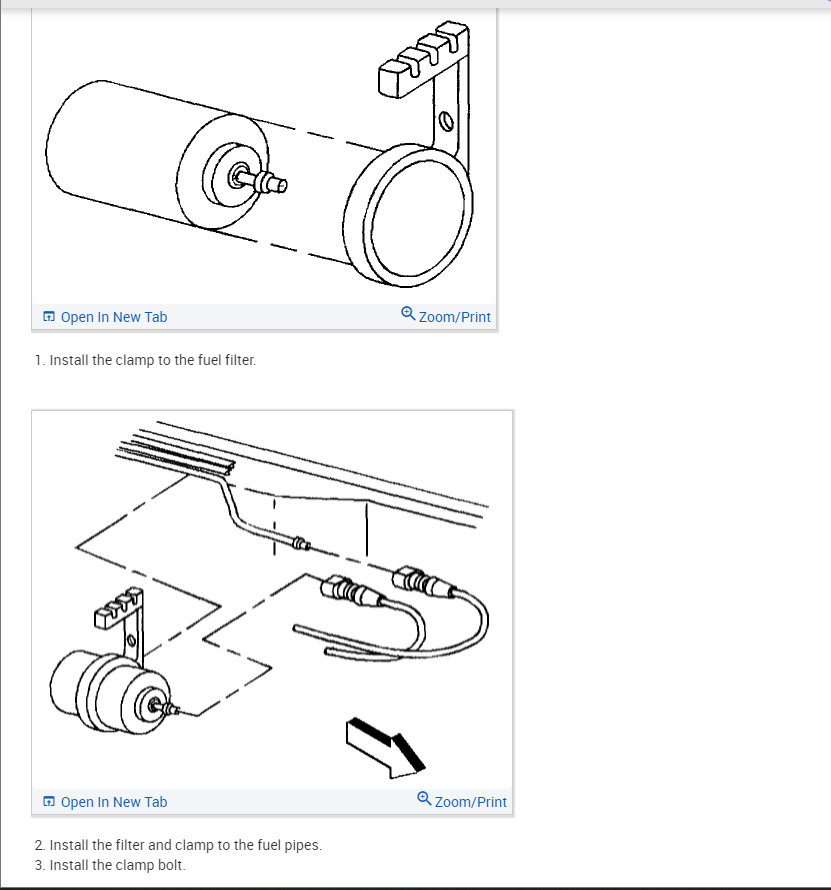 Open In New Tab
Zoom/Print

1. Install the clamp to the fuel filter.

Open In New Tab
Zoom/Print

2. Install the filter and clamp to the fuel pipes.
3. Install the clamp bolt.