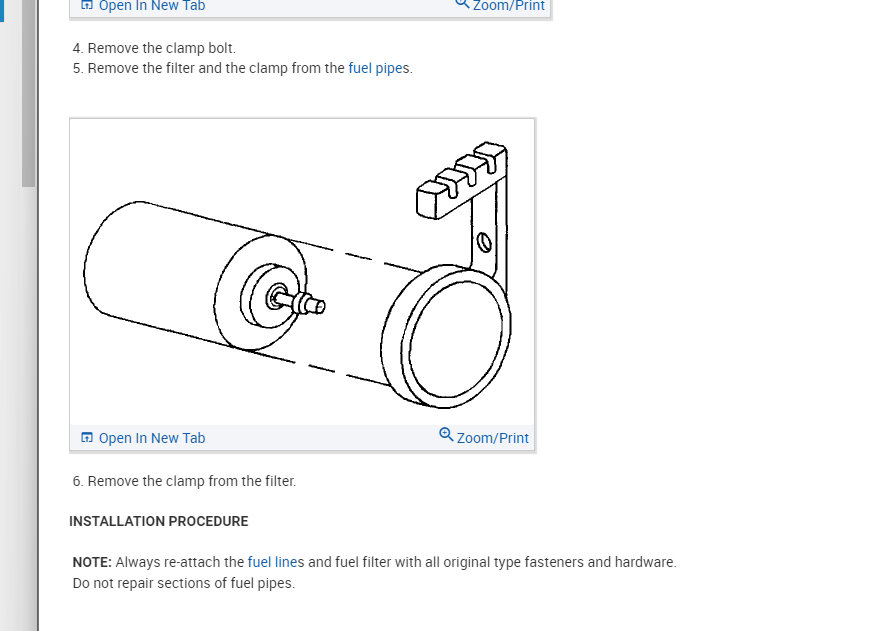 Open In New Tab
Zoom/Print

4. Remove the clamp bolt.
5. Remove the filter and the clamp from the fuel pipes.

Open In New Tab
Zoom/Print

6. Remove the clamp from the filter.

INSTALLATION PROCEDURE

NOTE: Always re-attach the fuel lines and fuel filter with all original type fasteners and hardware. Do not repair sections of fuel pipes.