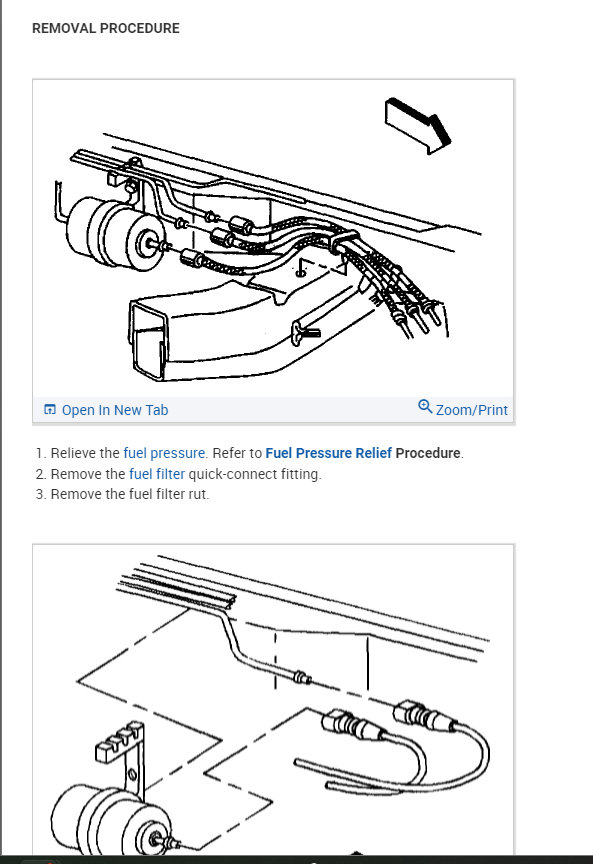 REMOVAL PROCEDURE

Open In New Tab

Zoom/Print

1. Relieve the fuel pressure. Refer to Fuel Pressure Relief Procedure.
2. Remove the fuel filter quick-connect fitting.
3. Remove the fuel filter rut.