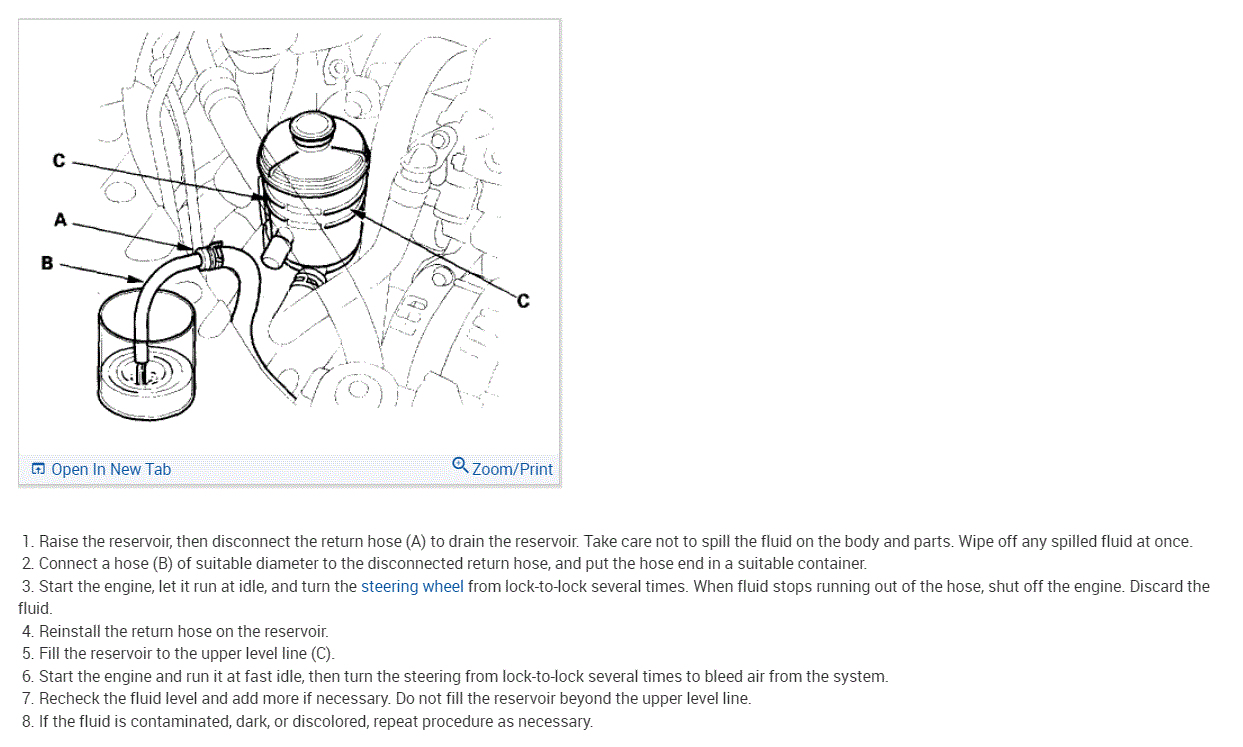 C
A
B
C

Open In New Tab
Zoom/Print

1. Raise the reservoir, then disconnect the return hose (A) to drain the reservoir. Take care not to spill the fluid on the body and parts. Wipe off any spilled fluid at once.
2. Connect a hose (B) of suitable diameter to the disconnected return hose, and put the hose end in a suitable container.
3. Start the engine, let it run at idle, and turn the steering wheel from lock-to-lock several times. When fluid stops running out of the hose, shut off the engine. Discard the fluid.
4. Reinstall the return hose on the reservoir.
5. Fill the reservoir to the upper level line (C).
6. Start the engine and run it at fast idle, then turn the steering from lock-to-lock several times to bleed air from the system.
7. Recheck the fluid level and add more if necessary. Do not fill the reservoir beyond the upper level line.
8. If the fluid is contaminated, dark, or discolored, repeat procedure as necessary.