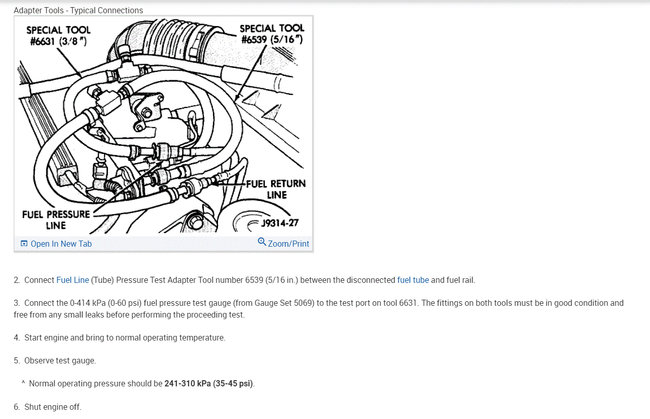 Adapter Tools - Typical Connections

SPECIAL TOOL #6631 (3/8")

SPECIAL TOOL #6539 (5/16")

FUEL RETURN LINE

FUEL PRESSURE LINE

J9314-27

Open In New Tab

Zoom/Print

2. Connect Fuel Line (Tube) Pressure Test Adapter Tool number 6539 (5/16 in.) between the disconnected fuel tube and fuel rail.

3. Connect the 0-414 kPa (0-60 psi) fuel pressure test gauge (from Gauge Set 5069) to the test port on tool 6631. The fittings on both tools must be in good condition and free from any small leaks before performing the proceeding test.

4. Start engine and bring to normal operating temperature.

5. Observe test gauge.

^ Normal operating pressure should be 241-310 kPa (35-45 psi).

6. Shut engine off.