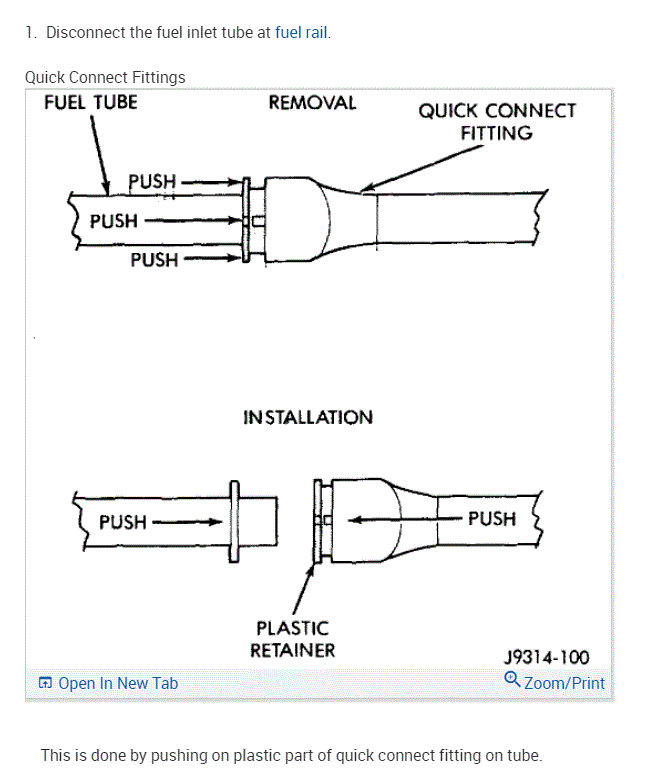 1. Disconnect the fuel inlet tube at fuel rail.

Quick Connect Fittings

FUEL TUBE

REMOVAL

QUICK CONNECT FITTING

PUSH

PUSH

PUSH

INSTALLATION

PUSH

PUSH

PLASTIC RETAINER

J9314-100

Open In New Tab

Zoom/Print

This is done by pushing on plastic part of quick connect fitting on tube.