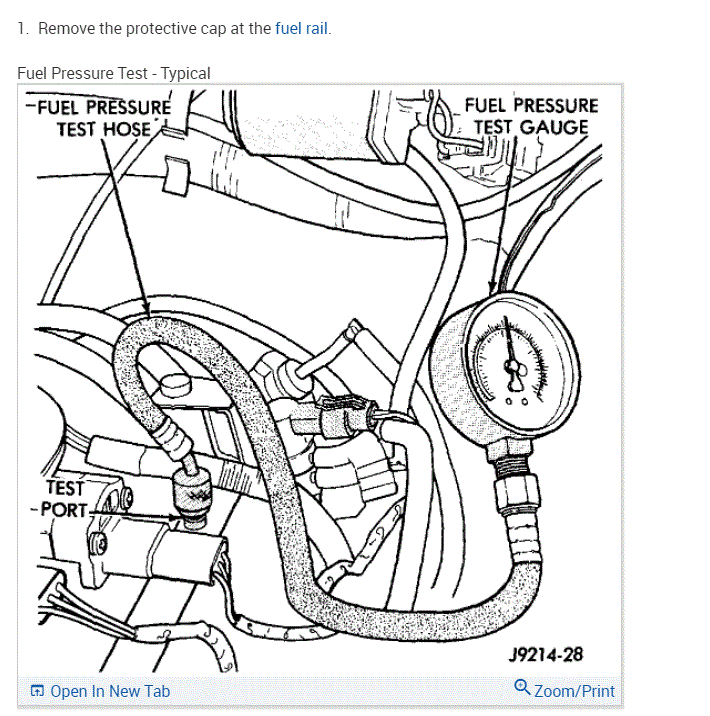 1. Remove the protective cap at the fuel rail.

Fuel Pressure Test - Typical

FUEL PRESSURE TEST HOSE

FUEL PRESSURE TEST GAUGE

TEST PORT

J9214-28

Open In New Tab

Zoom/Print