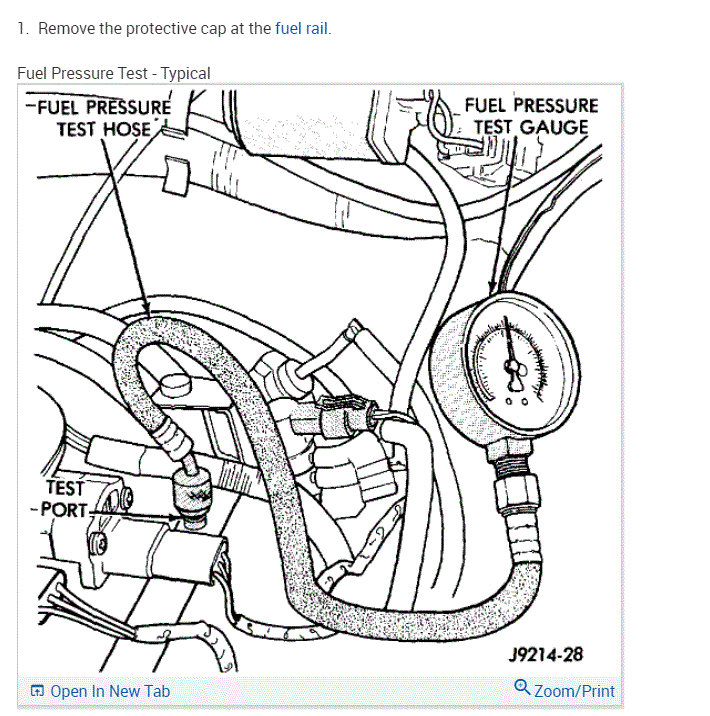 1. Remove the protective cap at the fuel rail.

Fuel Pressure Test - Typical

FUEL PRESSURE TEST HOSE

FUEL PRESSURE TEST GAUGE

TEST PORT

J9214-28

Open In New Tab

Zoom/Print