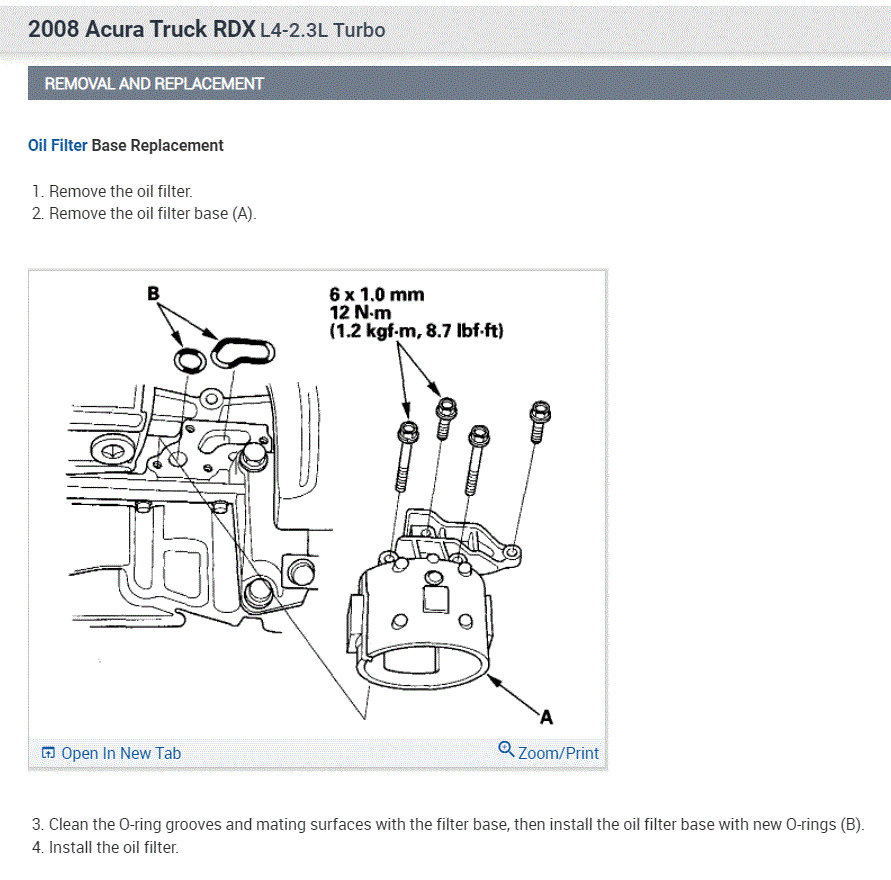 2008 Acura Truck RDX L4-2.3L Turbo

REMOVAL AND REPLACEMENT

Oil Filter Base Replacement

1. Remove the oil filter.
2. Remove the oil filter base (A).

B

6 x 1.0 mm
12 N·m
(1.2 kgf·m, 8.7 lbf·ft)

A

Open In New Tab
Zoom/Print

3. Clean the O-ring grooves and mating surfaces with the filter base, then install the oil filter base with new O-rings (B).
4. Install the oil filter.