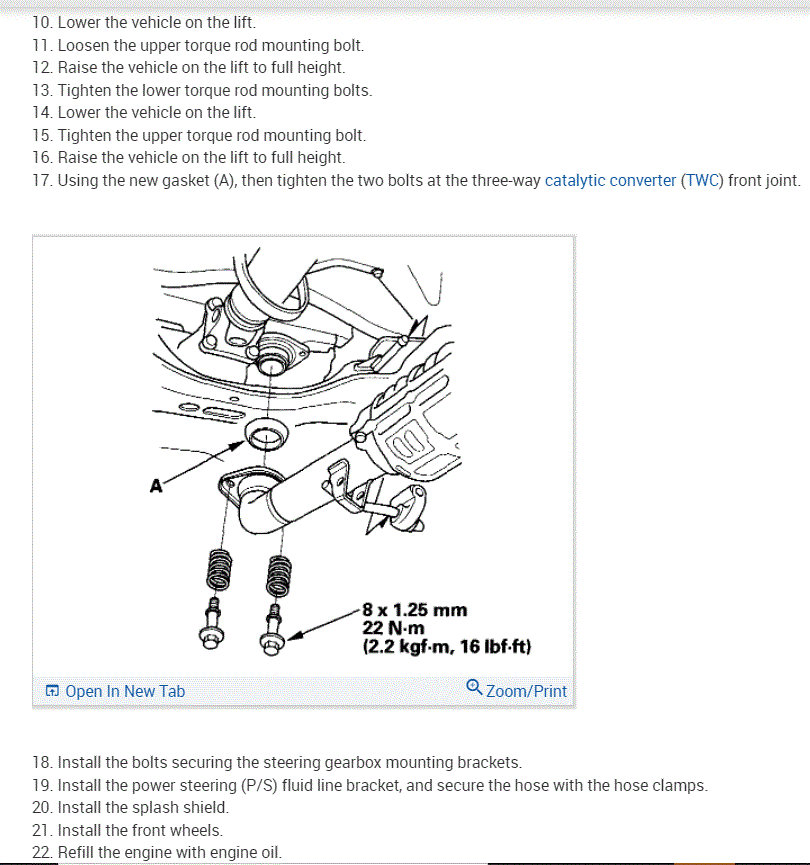 10. Lower the vehicle on the lift.
11. Loosen the upper torque rod mounting bolt.
12. Raise the vehicle on the lift to full height.
13. Tighten the lower torque rod mounting bolts.
14. Lower the vehicle on the lift.
15. Tighten the upper torque rod mounting bolt.
16. Raise the vehicle on the lift to full height.
17. Using the new gasket (A), then tighten the two bolts at the three-way catalytic converter (TWC) front joint.

A

8 x 1.25 mm
22 N·m
(2.2 kgf·m, 16 lbf·ft)

Open In New Tab

Zoom/Print

18. Install the bolts securing the steering gearbox mounting brackets.
19. Install the power steering (P/S) fluid line bracket, and secure the hose with the hose clamps.
20. Install the splash shield.
21. Install the front wheels.
22. Refill the engine with engine oil.