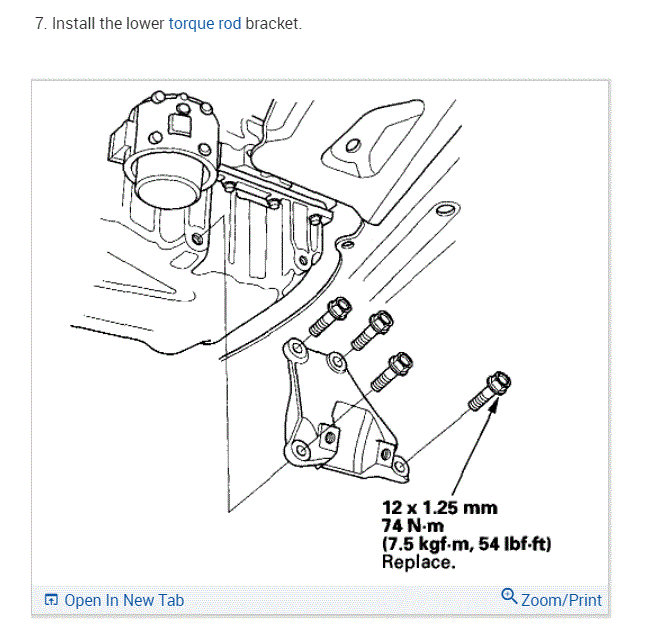 7. Install the lower torque rod bracket.

12 x 1.25 mm
74 N·m
(7.5 kgf·m, 54 lbf·ft)
Replace.

Open In New Tab

Zoom/Print