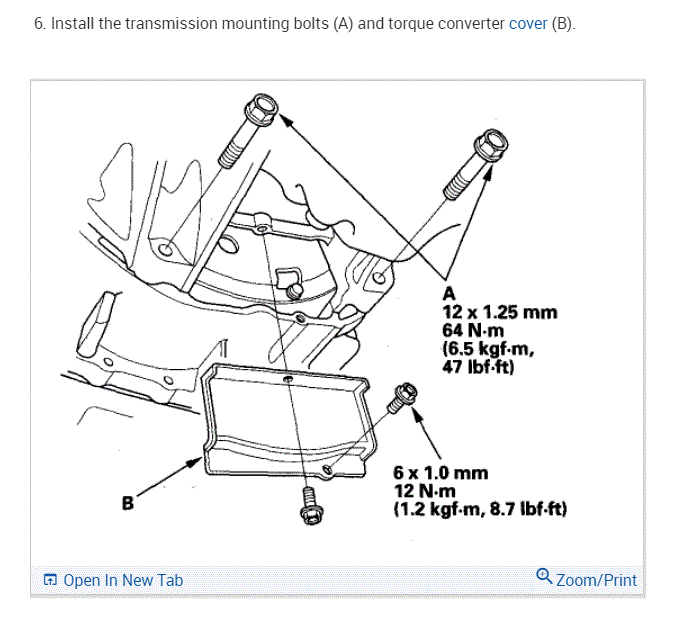 6. Install the transmission mounting bolts (A) and torque converter cover (B).

A
12 x 1.25 mm
64 N·m
(6.5 kgf·m,
47 lbf·ft)

6 x 1.0 mm
12 N·m
(1.2 kgf·m, 8.7 lbf·ft)

B

Open In New Tab

Zoom/Print