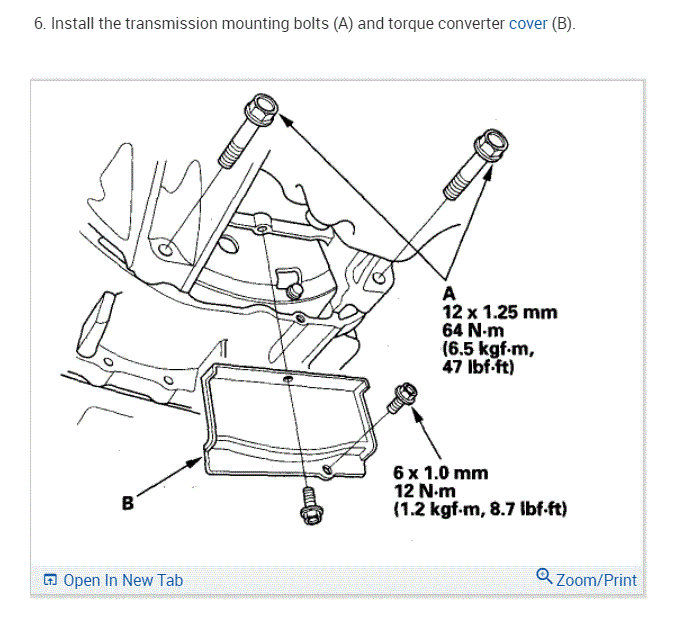 6. Install the transmission mounting bolts (A) and torque converter cover (B).

A
12 x 1.25 mm
64 N·m
(6.5 kgf·m,
47 lbf·ft)

6 x 1.0 mm
12 N·m
(1.2 kgf·m, 8.7 lbf·ft)

B

Open In New Tab

Zoom/Print