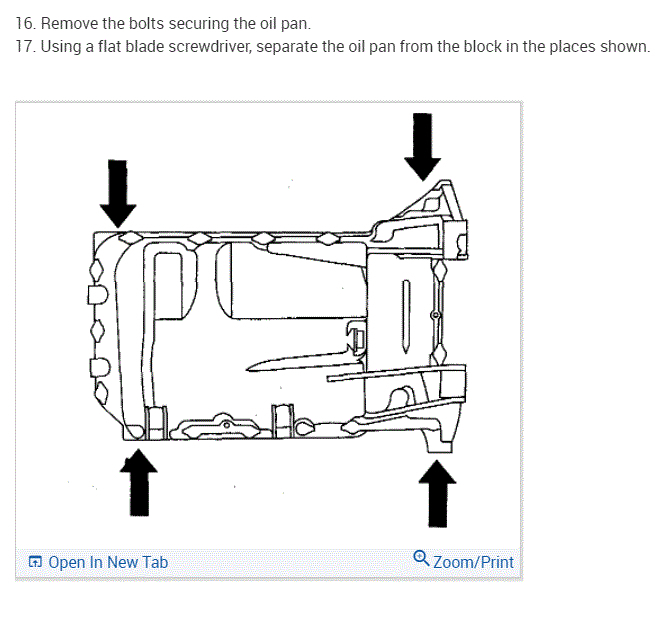 16. Remove the bolts securing the oil pan.
17. Using a flat blade screwdriver, separate the oil pan from the block in the places shown.

Open In New Tab

Zoom/Print