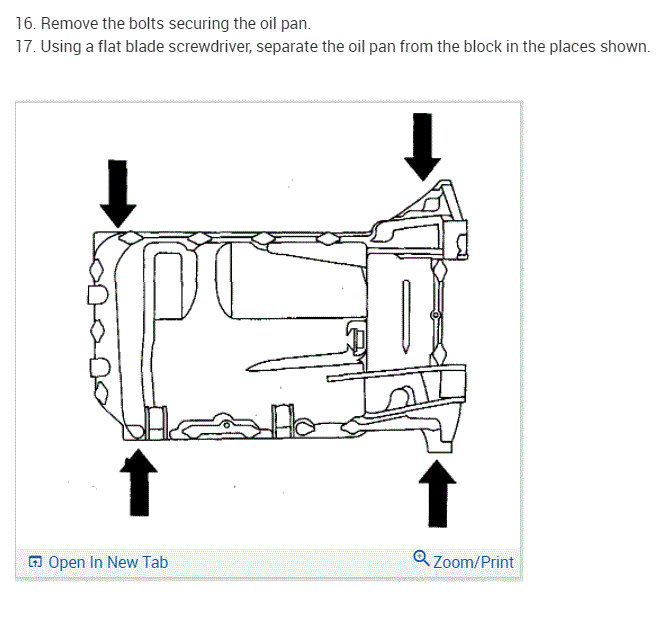 16. Remove the bolts securing the oil pan.
17. Using a flat blade screwdriver, separate the oil pan from the block in the places shown.

Open In New Tab

Zoom/Print