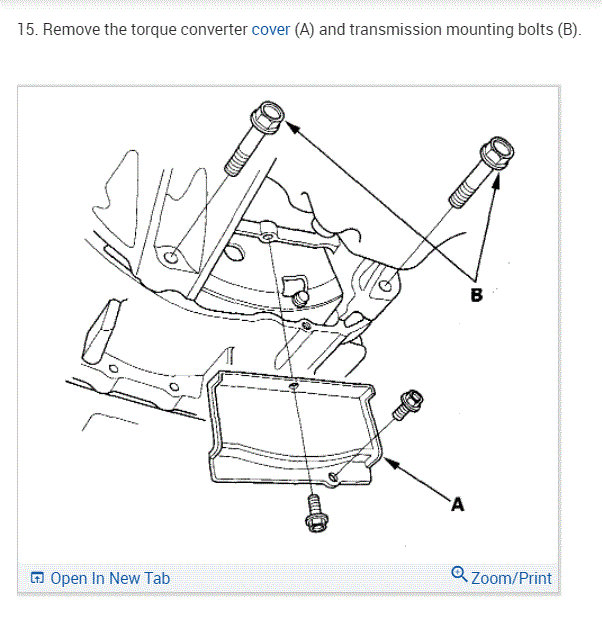 15. Remove the torque converter cover (A) and transmission mounting bolts (B).

B

A

Open In New Tab

Zoom/Print