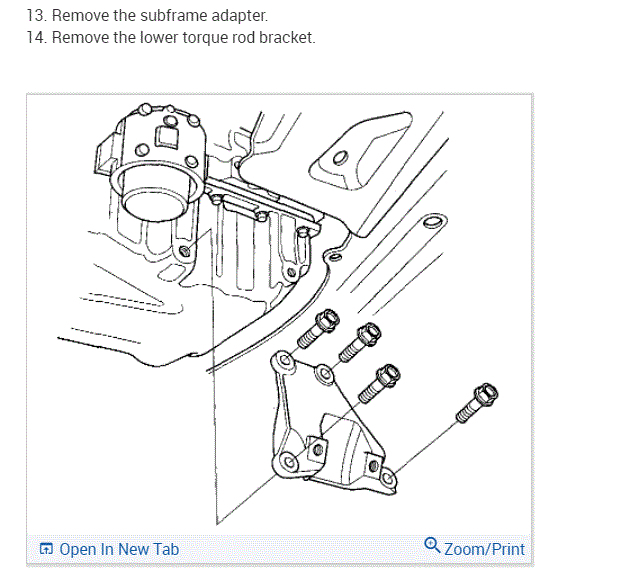 13. Remove the subframe adapter.
14. Remove the lower torque rod bracket.

Open In New Tab
Zoom/Print