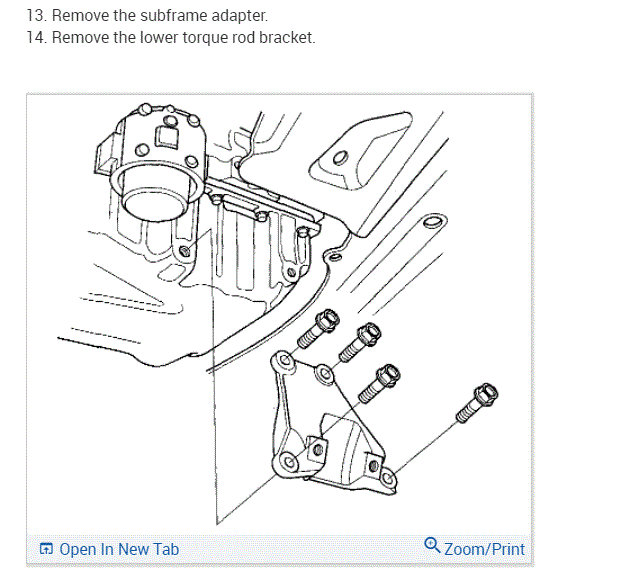 13. Remove the subframe adapter.
14. Remove the lower torque rod bracket.

Open In New Tab

Zoom/Print